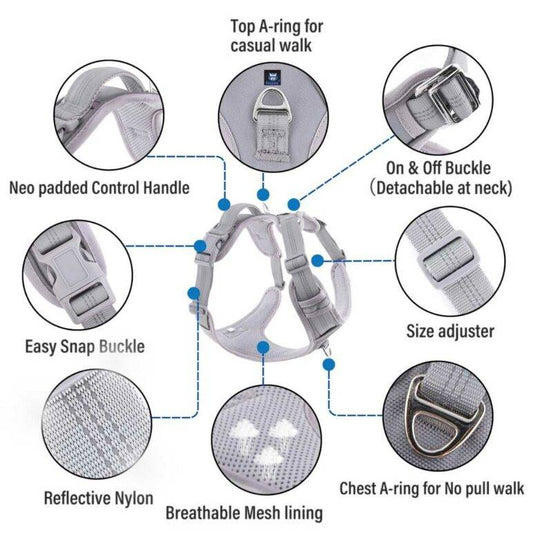 Top A-ring for casual walk

Neo padded Control Handle

On & Off Buckle (Detachable at neck)

Easy Snap Buckle

Size adjuster

Reflective Nylon

Breathable Mesh lining

Chest A-ring for No pull walk